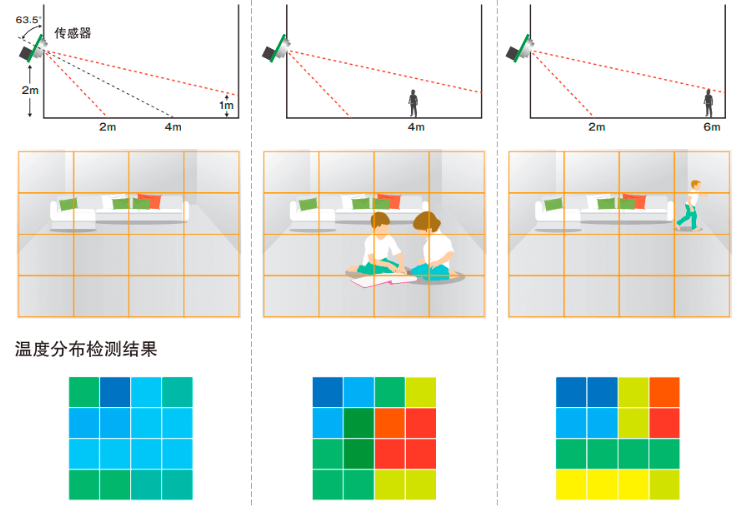 63.5°
传感器
2m
1m
2m
4m

4m

2m
6m

温度分布检测结果